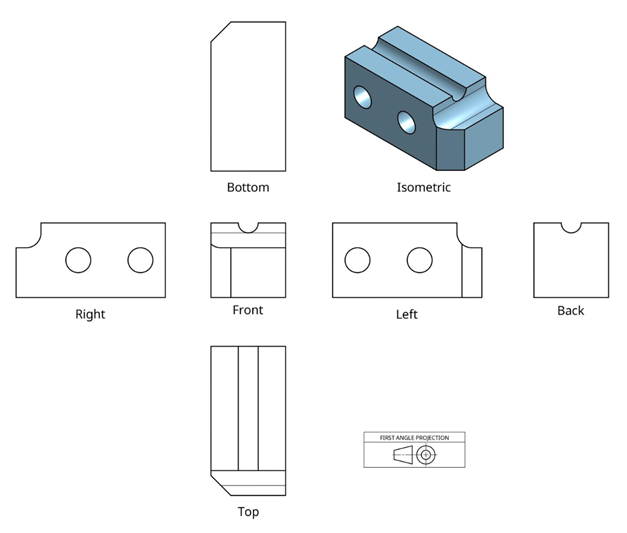 Bottom

Isometric

Right

Front

Left

Back

Top

FIRST ANGLE PROJECTION