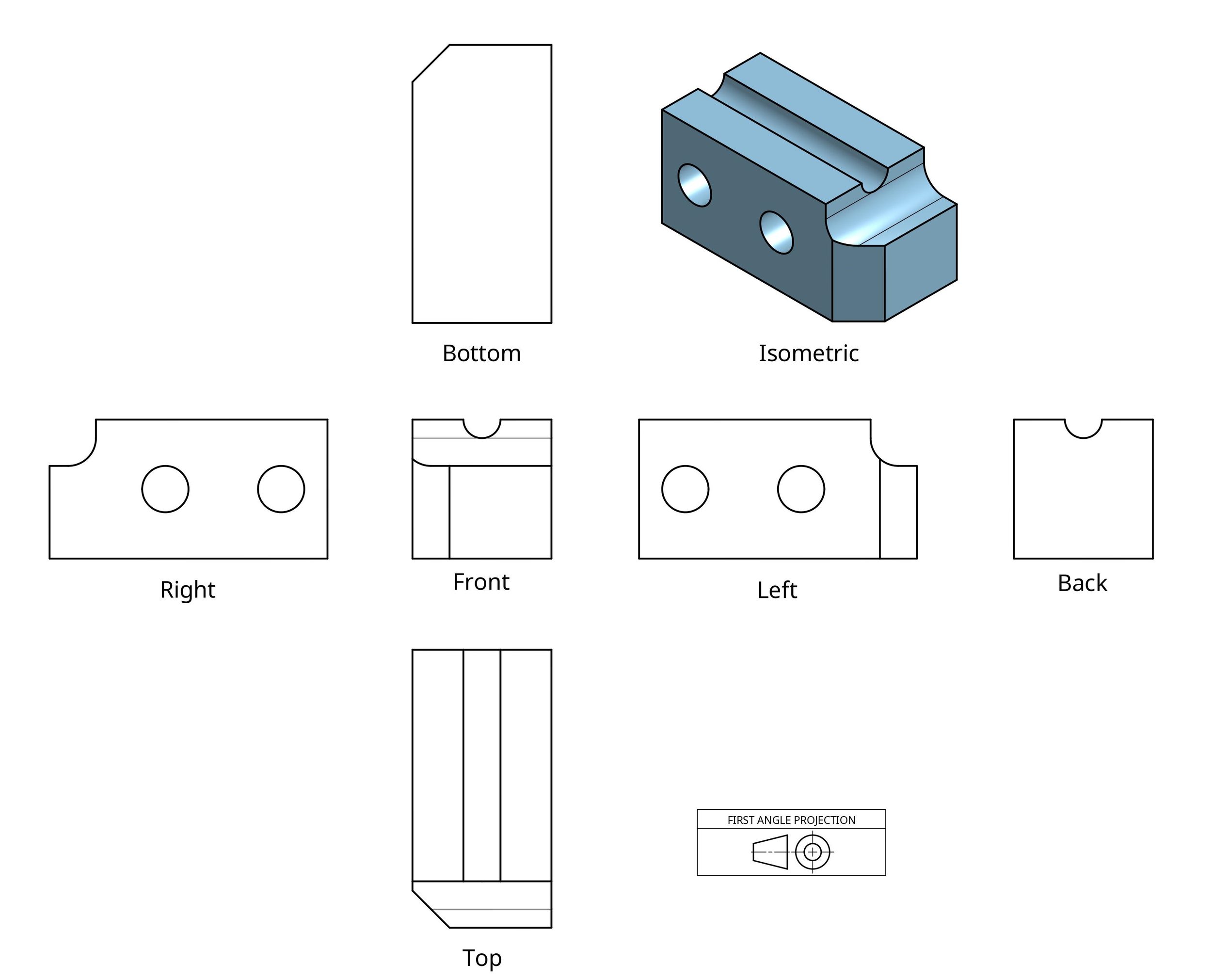 Bottom

Isometric

Right

Front

Left

Back

Top

FIRST ANGLE PROJECTION